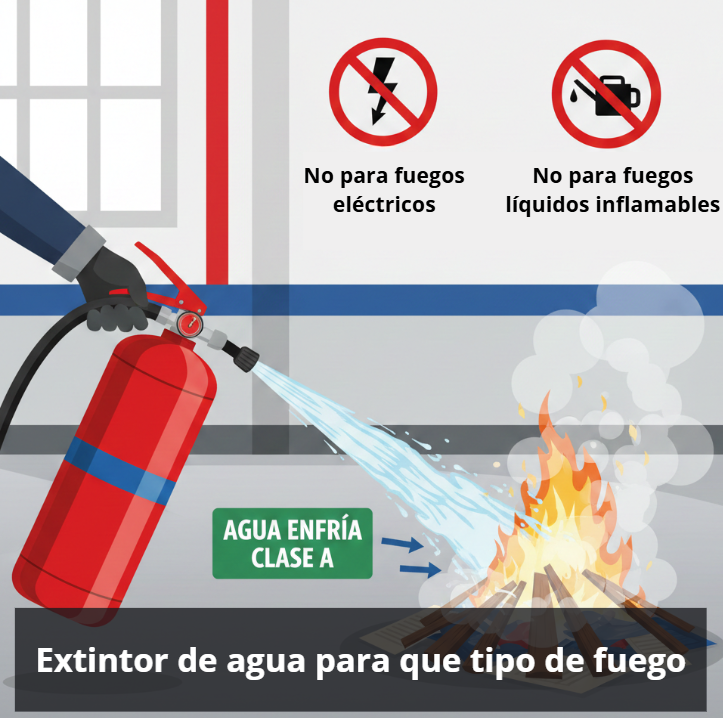 No para fuegos eléctricos

No para fuegos líquidos inflamables

AGUA ENFRÍA CLASE A

Extintor de agua para que tipo de fuego